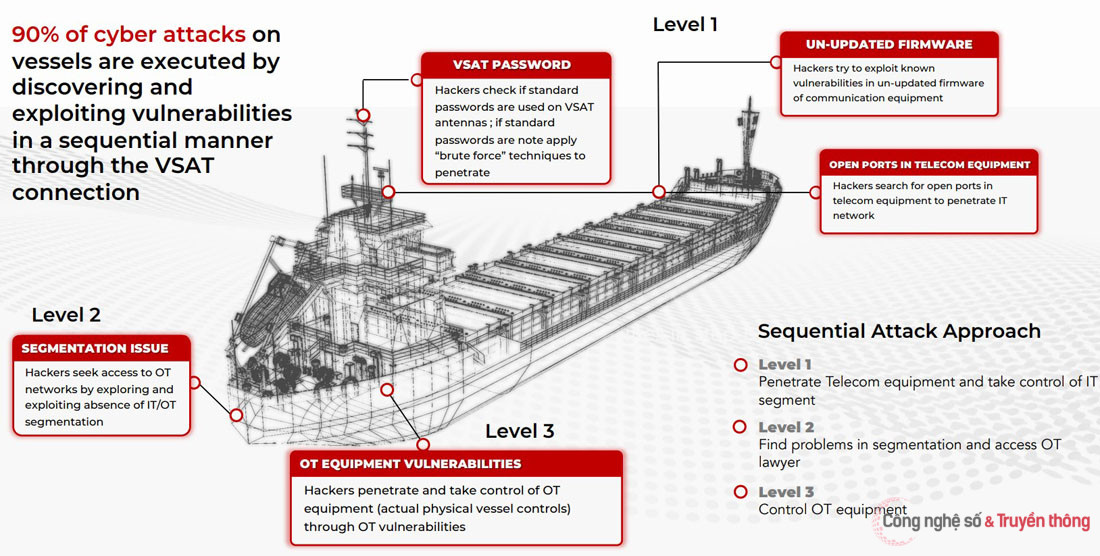 90% of cyber attacks on vessels are executed by discovering and exploiting vulnerabilities in a sequential manner through the VSAT connection

Level 1

VSAT PASSWORD
Hackers check if standard passwords are used on VSAT antennas ; if standard passwords are note apply "brute force" techniques to penetrate

UN-UPDATED FIRMWARE
Hackers try to exploit known vulnerabilities in un-updated firmware of communication equipment

OPEN PORTS IN TELECOM EQUIPMENT
Hackers search for open ports in telecom equipment to penetrate IT network

Level 2

SEGMENTATION ISSUE
Hackers seek access to OT networks by exploring and exploiting absence of IT/OT segmentation

Level 3

OT EQUIPMENT VULNERABILITIES
Hackers penetrate and take control of OT equipment (actual physical vessel controls) through OT vulnerabilities

Sequential Attack Approach

Level 1
Penetrate Telecom equipment and take control of IT segment

Level 2
Find problems in segmentation and access OT lawyer

Level 3
Control OT equipment

Công nghệ số & Truyền thông